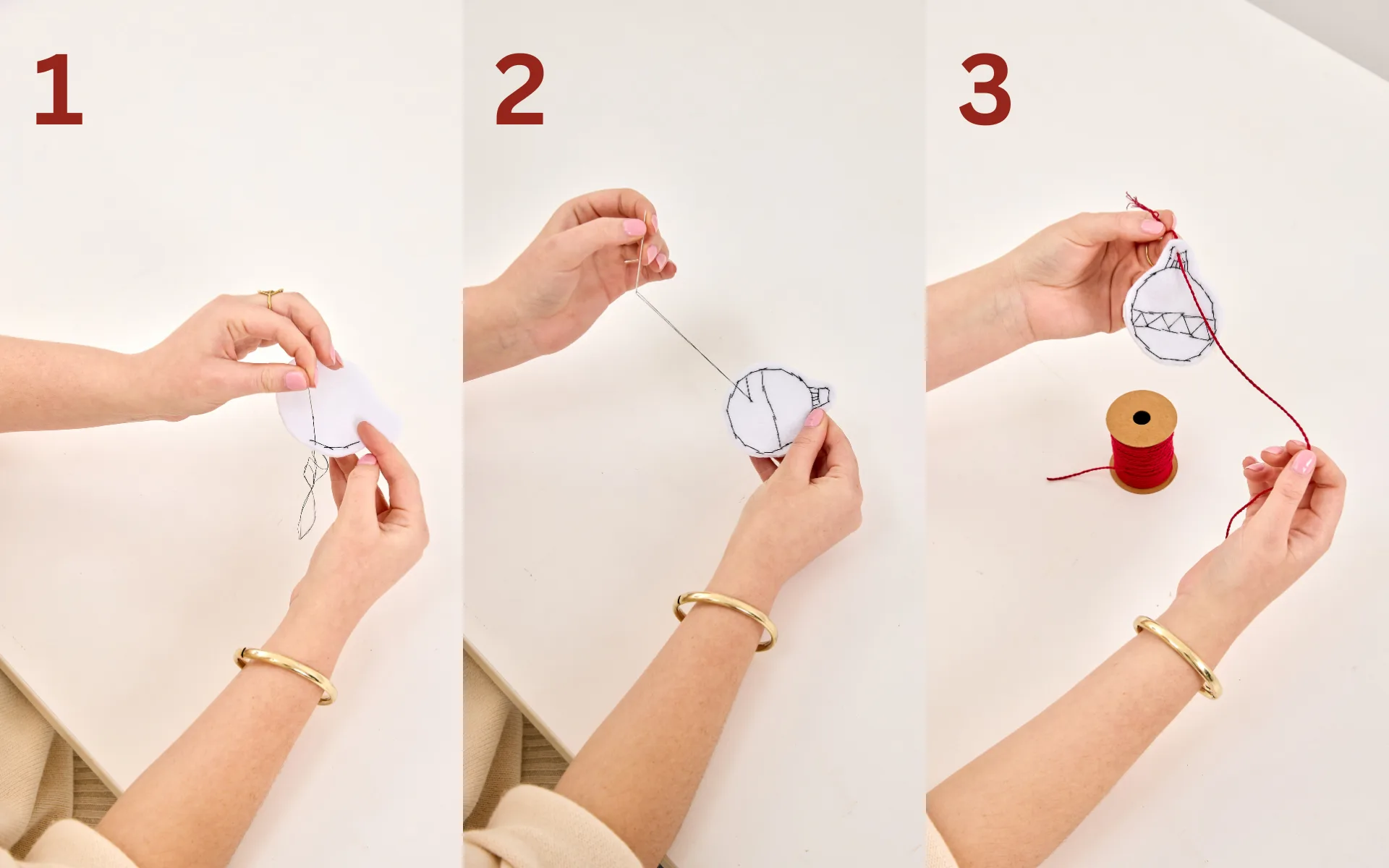 1

2

3